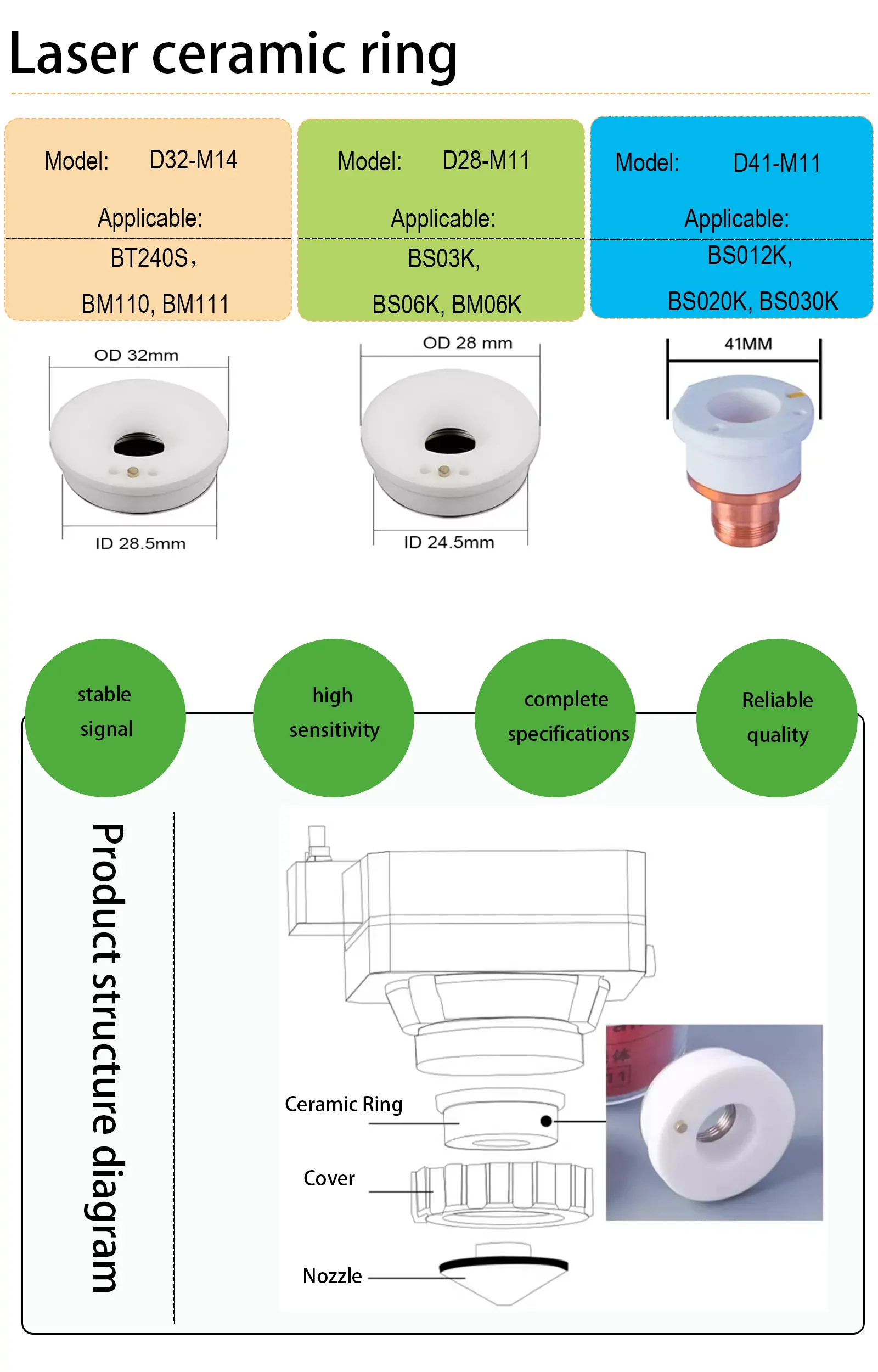 Laser ceramic ring

Model: D32-M14

Applicable:

BT240S，

BM110, BM111

Model: D28-M11

Applicable:

BS03K,

BS06K, BM06K

Model: D41-M11

Applicable:

BS012K,

BS020K, BS030K

OD 32mm

ID 28.5mm

OD 28 mm

ID 24.5mm

41MM

stable signal

high sensitivity

complete specifications

Reliable quality

Product structure diagram

Ceramic Ring

Cover

Nozzle