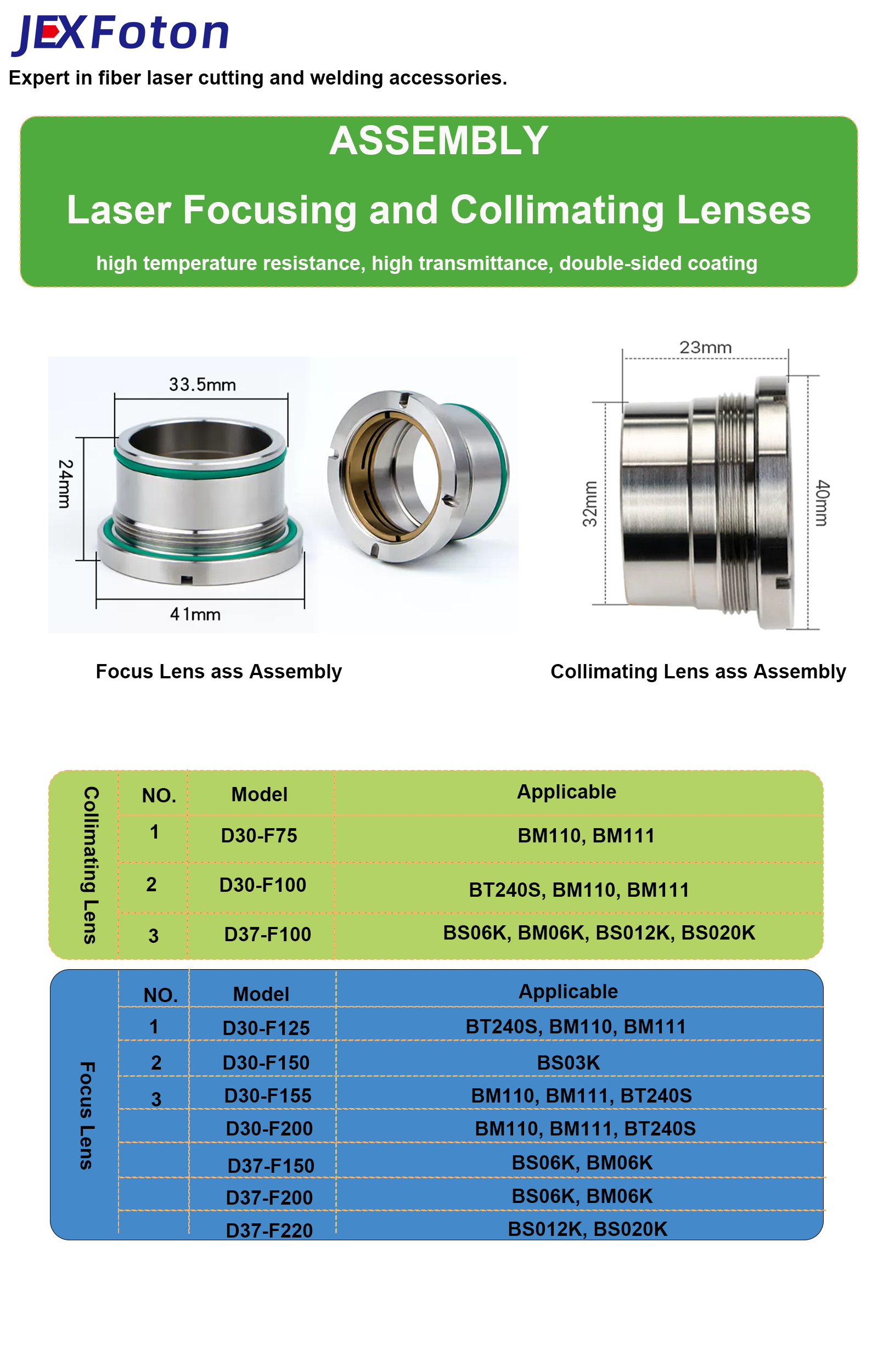 JEXFoton
Expert in fiber laser cutting and welding accessories.

ASSEMBLY
Laser Focusing and Collimating Lenses
high temperature resistance, high transmittance, double-sided coating

33.5mm
24mm
41mm

23mm
32mm
40mm

Focus Lens ass Assembly

Collimating Lens ass Assembly

Collimating Lens

| NO. | Model | Applicable |
|---|---|---|
| 1 | D30-F75 | BM110, BM111 |
| 2 | D30-F100 | BT240S, BM110, BM111 |
| 3 | D37-F100 | BS06K, BM06K, BS012K, BS020K |

Focus Lens

| NO. | Model | Applicable |
|---|---|---|
| 1 | D30-F125 | BT240S, BM110, BM111 |
| 2 | D30-F150 | BS03K |
| 3 | D30-F155 | BM110, BM111, BT240S |
| | D30-F200 | BM110, BM111, BT240S |
| | D37-F150 | BS06K, BM06K |
| | D37-F200 | BS06K, BM06K |
| | D37-F220 | BS012K, BS020K |